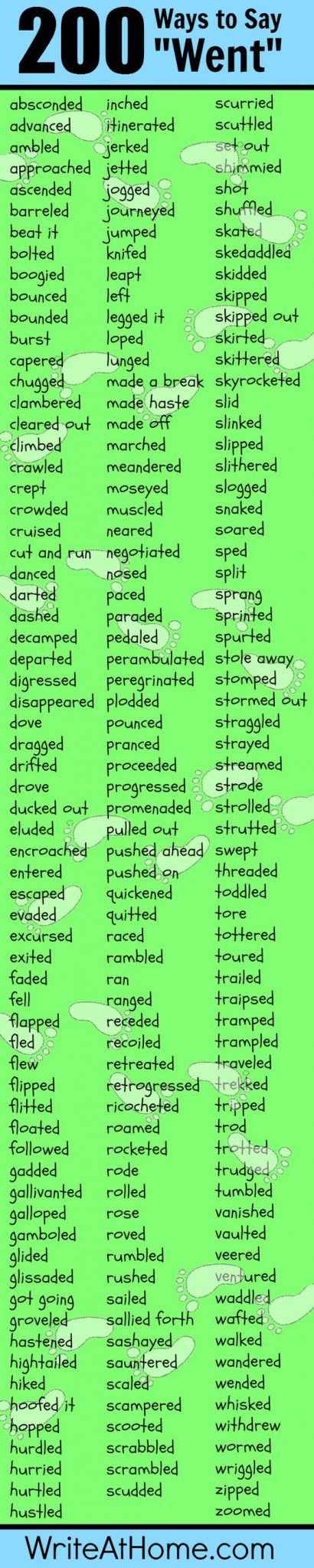 200 Ways to Say "Went"

absconded
advanced
ambled
approached
ascended
barreled
beat it
bolted
boogied
bounced
bounded
burst
capered
chugged
clambered
cleared out
climbed
crawled
crept
crowded
cruised
cut and run
danced
darted
dashed
decamped
departed
digressed
disappeared
dove
dragged
drifted
drove
ducked out
eluded
encroached
entered
escaped
evaded
excursed
exited
faded
fell
flapped
fled
flew
flipped
flitted
floated
followed
gadded
gallivanted
galloped
gamboled
glided
glissaded
got going
groveled
hastened
hightailed
hiked
hoofed it
hopped
hurdled
hurried
hurtled
hustled

inched
itinerated
jerked
jetted
jogged
journeyed
jumped
knifed
leapt
left
legged it
loped
lunged
made a break
made haste
made off
marched
meandered
moseyed
muscled
neared
negotiated
nosed
paced
paraded
pedaled
perambulated
peregrinated
plodded
pounced
pranced
proceeded
progressed
promenaded
pulled out
pushed ahead
pushed on
quickened
quitted
raced
rambled
ran
ranged
receded
recoiled
retreated
retrogressed
ricocheted
roamed
rocketed
rode
rolled
rose
roved
rumbled
rushed
sailed
sallied forth
sashayed
sauntered
scaled
scampered
scooted
scrabbled
scrambled
scudded

scurried
scuttled
set out
shimmied
shot
shuffled
skated
skedaddled
skidded
skipped
skipped out
skirted
skittered
skyrocketed
slid
slinked
slipped
slithered
slogged
snaked
soared
sped
split
sprang
sprinted
spurted
stole away
stomped
stormed out
straggled
strayed
streamed
strode
strolled
strutted
swept
threaded
toddled
tore
tottered
toured
trailed
traipsed
tramped
trampled
traveled
trekked
tripped
trod
trotted
trudged
tumbled
vanished
vaulted
veered
ventured
waddled
wafted
walked
wandered
wended
whisked
withdrew
wormed
wriggled
zipped
zoomed

WriteAtHome.com